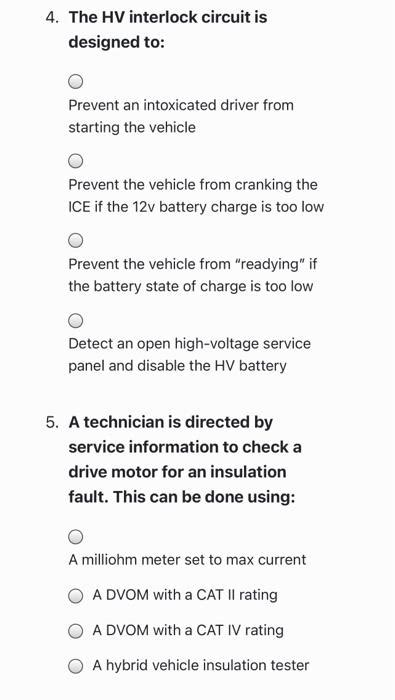 4. The HV interlock circuit is designed to:

Prevent an intoxicated driver from starting the vehicle

Prevent the vehicle from cranking the ICE if the 12v battery charge is too low

Prevent the vehicle from "readying" if the battery state of charge is too low

Detect an open high-voltage service panel and disable the HV battery

5. A technician is directed by service information to check a drive motor for an insulation fault. This can be done using:

A milliohm meter set to max current

A DVOM with a CAT II rating

A DVOM with a CAT IV rating

A hybrid vehicle insulation tester