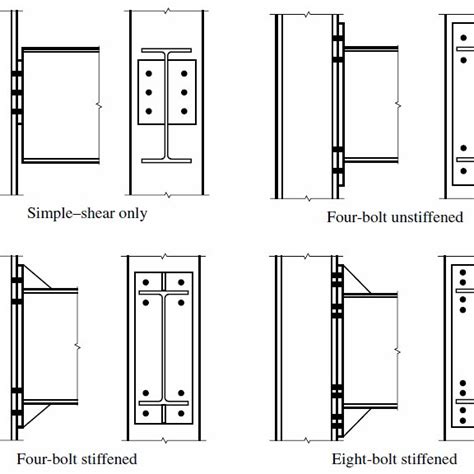 Simple–shear only

Four-bolt unstiffened

Four-bolt stiffened

Eight-bolt stiffened