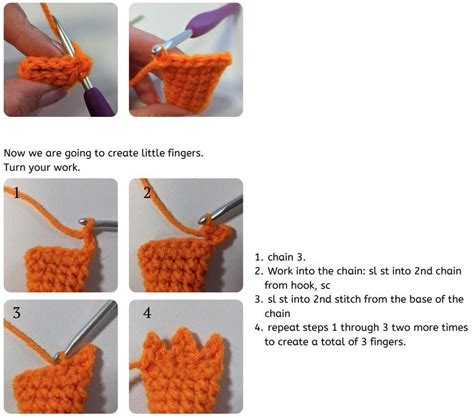 Now we are going to create little fingers.
Turn your work.

1

2

3

4

1. chain 3.
2. Work into the chain: sl st into 2nd chain from hook, sc
3. sl st into 2nd stitch from the base of the chain
4. repeat steps 1 through 3 two more times to create a total of 3 fingers.