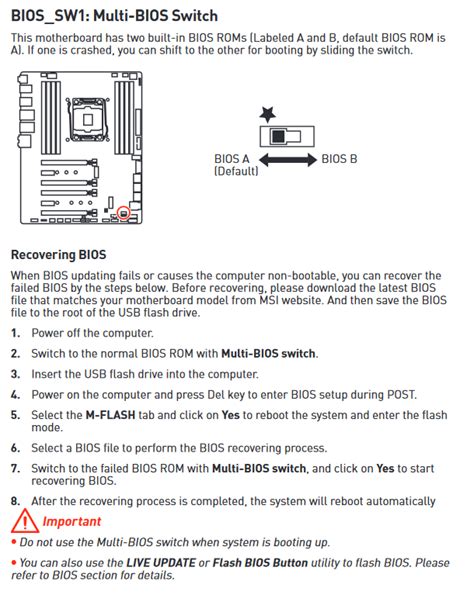 BIOS_SW1: Multi-BIOS Switch

This motherboard has two built-in BIOS ROMs (Labeled A and B, default BIOS ROM is A). If one is crashed, you can shift to the other for booting by sliding the switch.

BIOS A (Default)

BIOS B

Recovering BIOS

When BIOS updating fails or causes the computer non-bootable, you can recover the failed BIOS by the steps below. Before recovering, please download the latest BIOS file that matches your motherboard model from MSI website. And then save the BIOS file to the root of the USB flash drive.

1. Power off the computer.

2. Switch to the normal BIOS ROM with Multi-BIOS switch.

3. Insert the USB flash drive into the computer.

4. Power on the computer and press Del key to enter BIOS setup during POST.

5. Select the M-FLASH tab and click on Yes to reboot the system and enter the flash mode.

6. Select a BIOS file to perform the BIOS recovering process.

7. Switch to the failed BIOS ROM with Multi-BIOS switch, and click on Yes to start recovering BIOS.

8. After the recovering process is completed, the system will reboot automatically

Important

• Do not use the Multi-BIOS switch when system is booting up.

• You can also use the LIVE UPDATE or Flash BIOS Button utility to flash BIOS. Please refer to BIOS section for details.