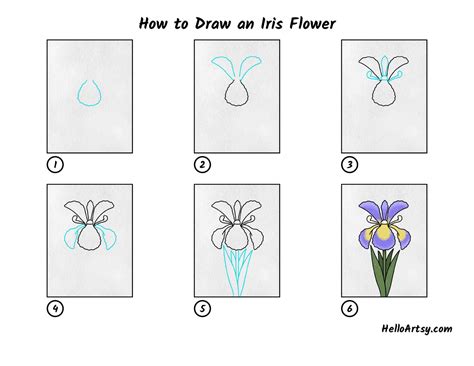 How to Draw an Iris Flower

1

2

3

4

5

6

HelloArtsy.com