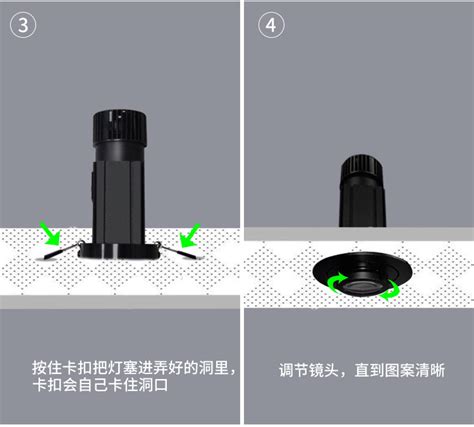 ③

按住卡扣把灯塞进弄好的洞里，卡扣会自己卡住洞口

④

调节镜头，直到图案清晰