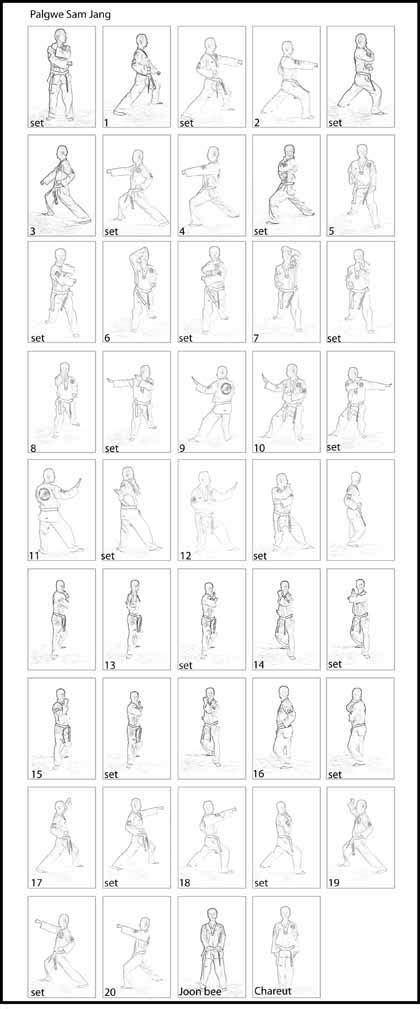 Palgwe Sam Jang

set
1
set
2
set

3
set
4
set
5

set
6
set
7
set

8
set
9
10
set

11
set
12
set

13
set
14
set

15
set
16
set

17
set
18
set
19

set
20
Joon bee
Chareut