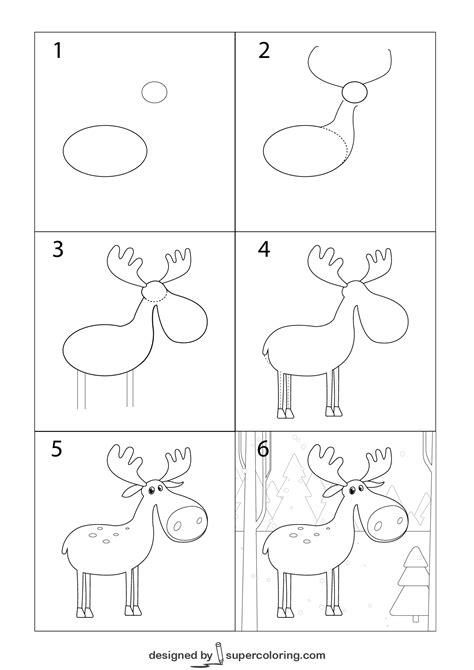 1

2

3

4

5

6

designed by supercoloring.com