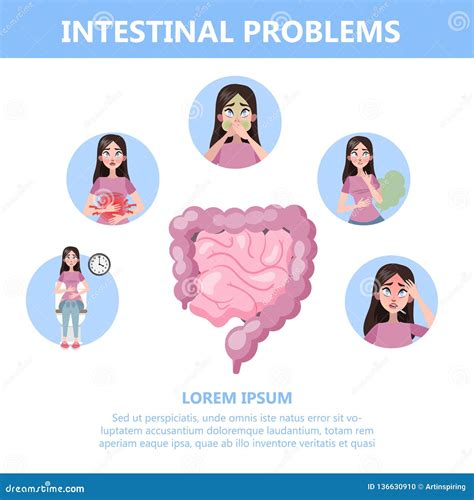 INTESTINAL PROBLEMS

LOREM IPSUM

Sed ut perspiciatis, unde omnis iste natus error sit voluptatem accusantium doloremque laudantium, totam rem aperiam eaque ipsa, quae ab illo inventore veritatis et quasi

dreamstime.com

ID 136630910 © Artinspiring