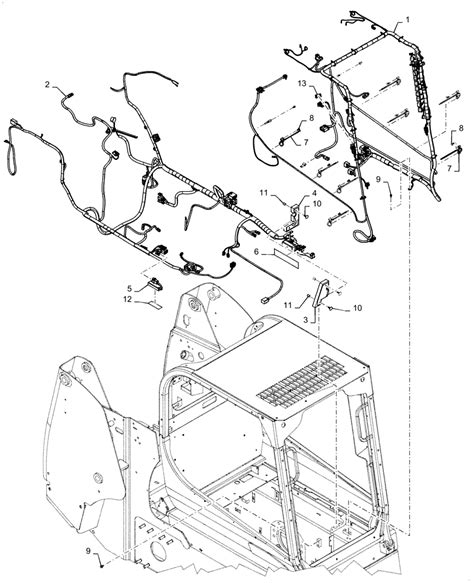 1
2
13
8
7
8
7
9
11
4
10
6
5
12
11
3
10
9