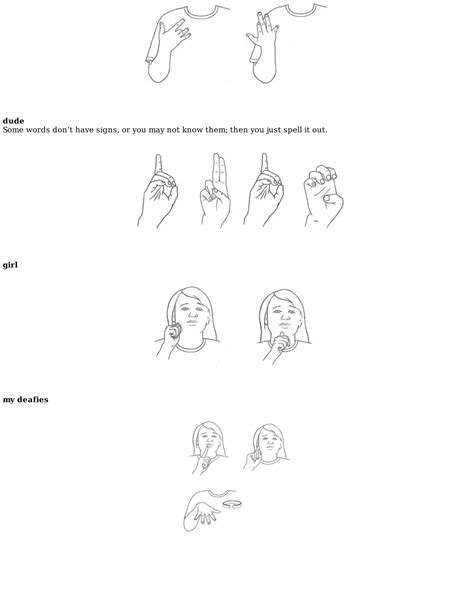 **dude**
Some words don't have signs, or you may not know them; then you just spell it out.

**girl**

**my deafies**