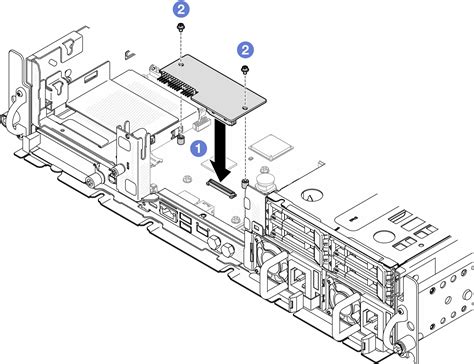 2
2
1