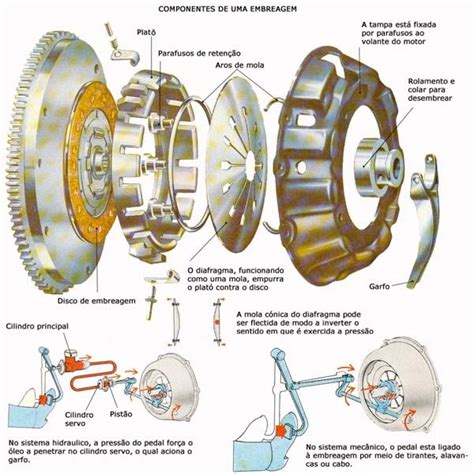 COMPONENTES DE UMA EMBREAGEM

Platô

Parafusos de retenção

Aros de mola

A tampa está fixada por parafusos ao volante do motor

Rolamento e colar para desembrear

O diafragma, funcionando como uma mola, empurra o platô contra o disco

Garfo

Disco de embreagem

A mola cónica do diafragma pode ser flectida de modo a inverter o sentido em que é exercida a pressão

Cilindro principal

Cilindro servo

Pistão

No sistema hidraulico, a pressão do pedal força o óleo a penetrar no cilindro servo, o qual aciona o garfo.

No sistema mecânico, o pedal esta ligado à embreagem por meio de tirantes, alavancas ou cabo.