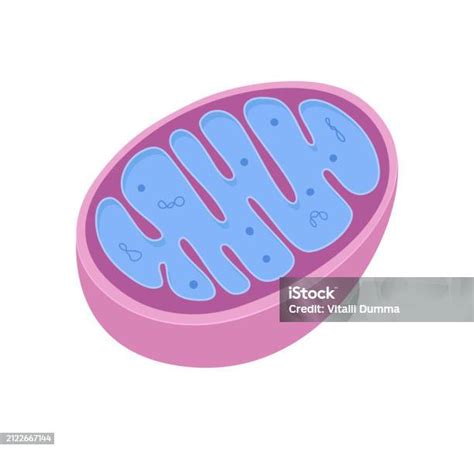 iStock
Credit: Vitalii Dumma

2122667144