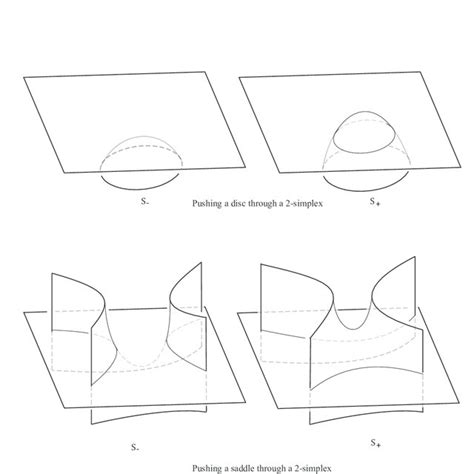 $S_-$

Pushing a disc through a 2-simplex

$S_+$

$S_-$

$S_+$

Pushing a saddle through a 2-simplex