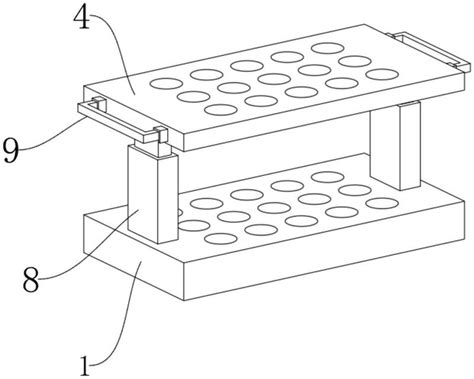 4

9

8

1