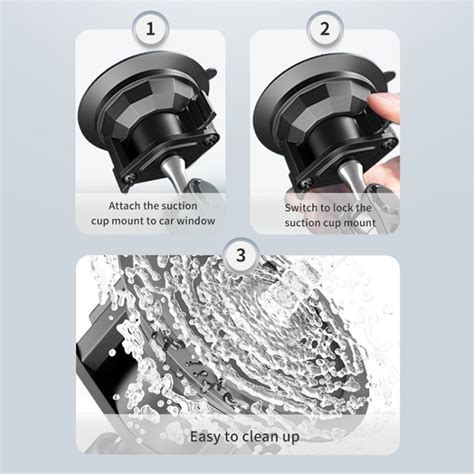 1

Attach the suction cup mount to car window

2

Switch to lock the suction cup mount

3

Easy to clean up