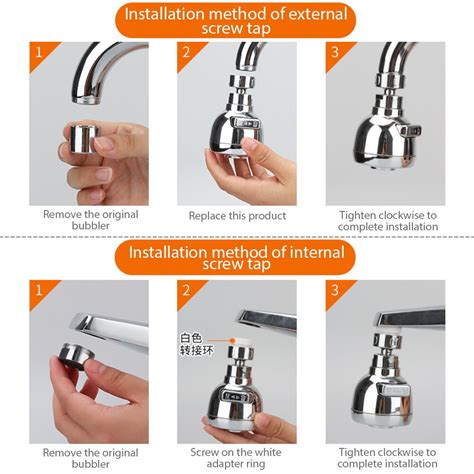 Installation method of external screw tap

1

Remove the original bubbler

2

Replace this product

3

Tighten clockwise to complete installation

Installation method of internal screw tap

1

Remove the original bubbler

2

白色
转接环

Screw on the white adapter ring

3

Tighten clockwise to complete installation