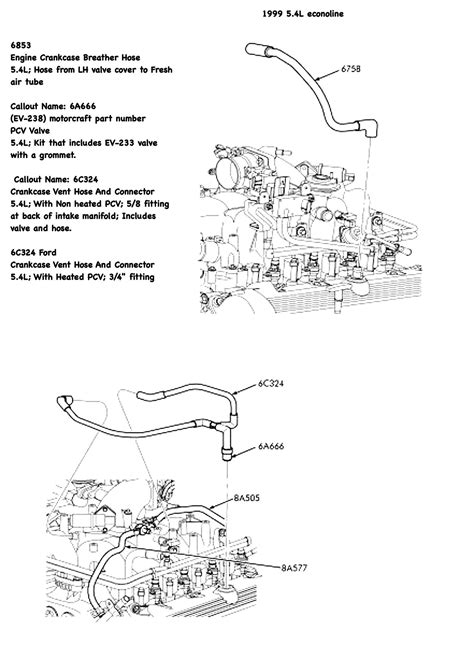 1999 5.4L econoline

6853
Engine Crankcase Breather Hose
5.4L; Hose from LH valve cover to Fresh air tube

Callout Name: 6A666
(EV-238) motorcraft part number
PCV Valve
5.4L; Kit that includes EV-233 valve with a grommet.

Callout Name: 6C324
Crankcase Vent Hose And Connector
5.4L; With Non heated PCV; 5/8 fitting at back of intake manifold; Includes valve and hose.

6C324 Ford
Crankcase Vent Hose And Connector
5.4L; With Heated PCV; 3/4" fitting

6758

6C324

6A666

8A505

8A577