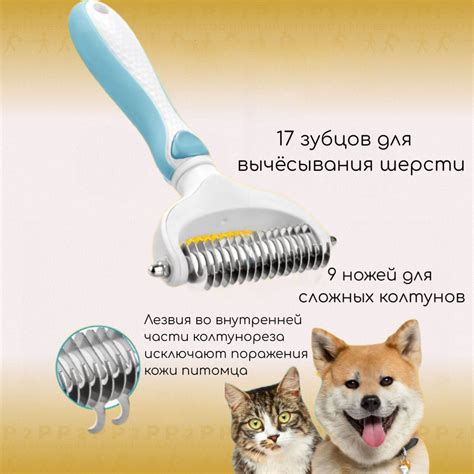 17 зубцов для вычёсывания шерсти

9 ножей для сложных колтунов

Лезвия во внутренней части колтунореза исключают поражения кожи питомца