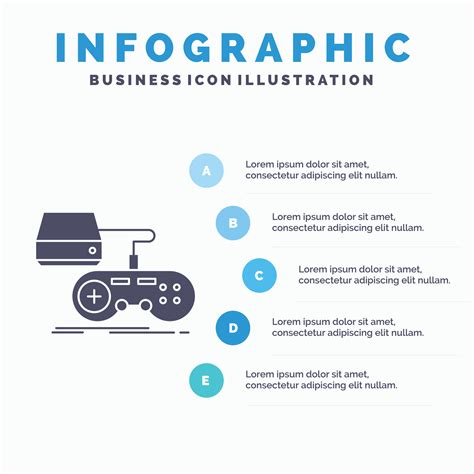 INFOGRAPHIC
BUSINESS ICON ILLUSTRATION

A
Lorem ipsum dolor sit amet, consectetur adipiscing elit nullam.

B
Lorem ipsum dolor sit amet, consectetur adipiscing elit nullam.

C
Lorem ipsum dolor sit amet, consectetur adipiscing elit nullam.

D
Lorem ipsum dolor sit amet, consectetur adipiscing elit nullam.

E
Lorem ipsum dolor sit amet, consectetur adipiscing elit nullam.