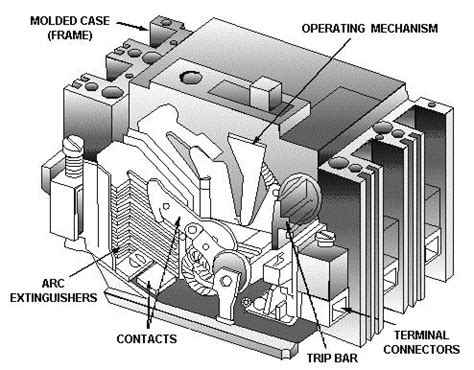 MOLDED CASE (FRAME)

OPERATING MECHANISM

ARC EXTINGUISHERS

CONTACTS

TRIP BAR

TERMINAL CONNECTORS