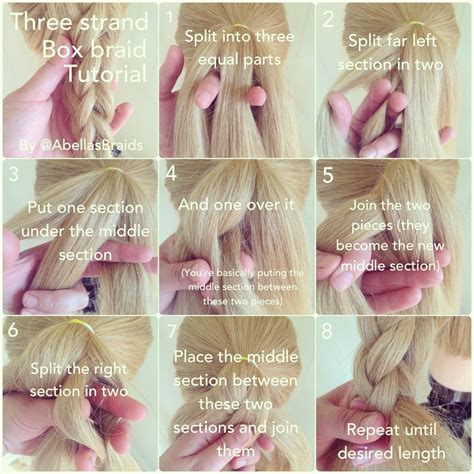 Three strand Box braid Tutorial

By @AbellasBraids

1

Split into three equal parts

2

Split far left section in two

3

Put one section under the middle section

4

And one over it

(You're basically puting the middle section between these two pieces)

5

Join the two pieces (they become the new middle section)

6

Split the right section in two

7

Place the middle section between these two sections and join them

8

Repeat until desired length