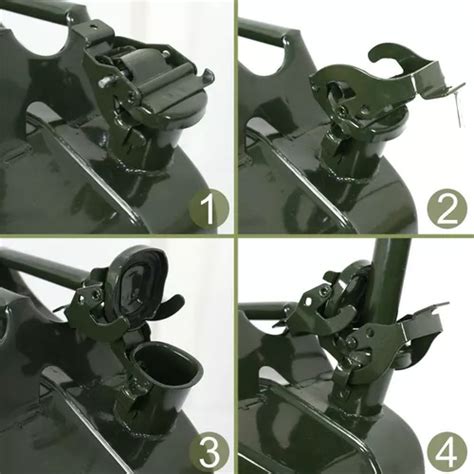 1

2

3

4