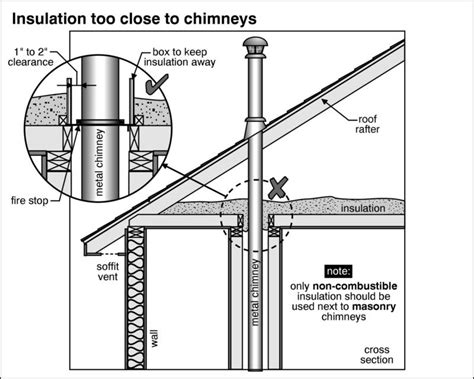 Insulation too close to chimneys

1" to 2" clearance

box to keep insulation away

metal chimney

fire stop

roof rafter

insulation

soffit vent

wall

metal chimney

note:

only non-combustible insulation should be used next to masonry chimneys

cross section