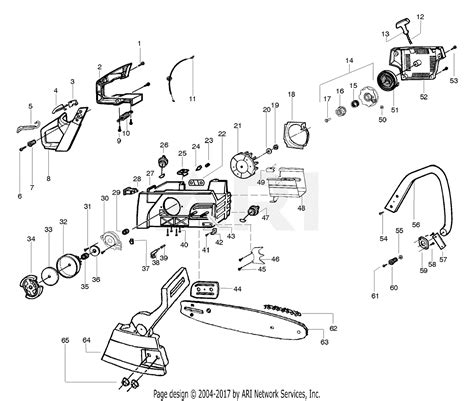 1
2
3
4
5
6
7
8
9
10
11
12
13
14
15
16
17
18
19
20
21
22
23
24
25
26
27
28
29
30
31
32
33
34
35
36
37
38
39
40
41
42
43
44
45
46
47
48
49
50
51
52
53
54
55
56
57
58
59
60
61
62
63
64
65
ARI
Page design © 2004-2017 by ARI Network Services, Inc.