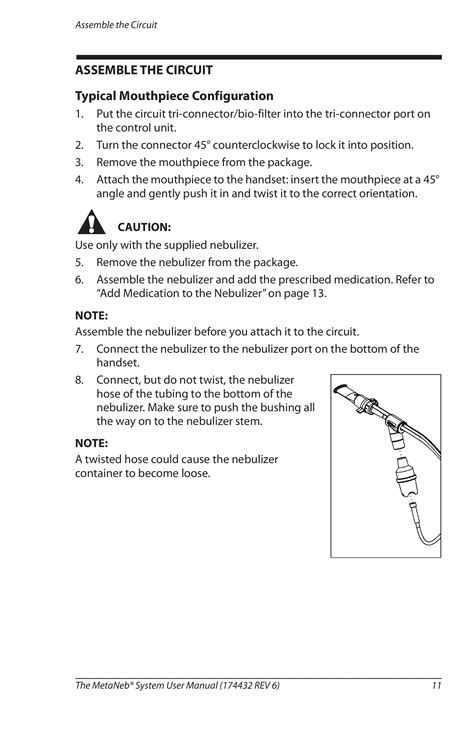 Assemble the Circuit

ASSEMBLE THE CIRCUIT

Typical Mouthpiece Configuration

1. Put the circuit tri-connector/bio-filter into the tri-connector port on the control unit.
2. Turn the connector 45° counterclockwise to lock it into position.
3. Remove the mouthpiece from the package.
4. Attach the mouthpiece to the handset: insert the mouthpiece at a 45° angle and gently push it in and twist it to the correct orientation.

CAUTION:

Use only with the supplied nebulizer.

5. Remove the nebulizer from the package.
6. Assemble the nebulizer and add the prescribed medication. Refer to "Add Medication to the Nebulizer" on page 13.

NOTE:

Assemble the nebulizer before you attach it to the circuit.

7. Connect the nebulizer to the nebulizer port on the bottom of the handset.
8. Connect, but do not twist, the nebulizer hose of the tubing to the bottom of the nebulizer. Make sure to push the bushing all the way on to the nebulizer stem.

NOTE:

A twisted hose could cause the nebulizer container to become loose.

The MetaNeb® System User Manual (174432 REV 6) 11