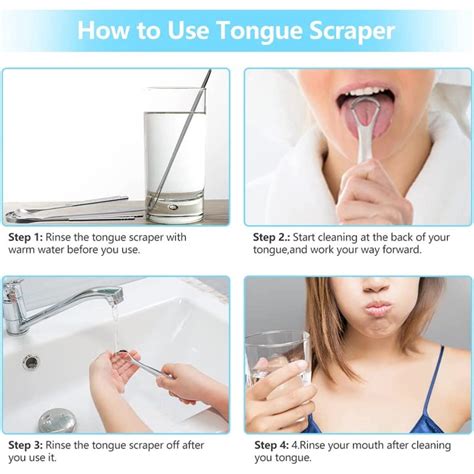 How to Use Tongue Scraper

Step 1: Rinse the tongue scraper with warm water before you use.

Step 2.: Start cleaning at the back of your tongue,and work your way forward.

Step 3: Rinse the tongue scraper off after you use it.

Step 4: 4.Rinse your mouth after cleaning you tongue.