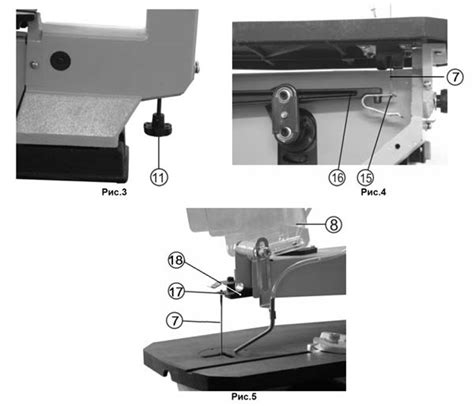 11
Рис.3
7
16
15
Рис.4
8
18
17
7
Рис.5