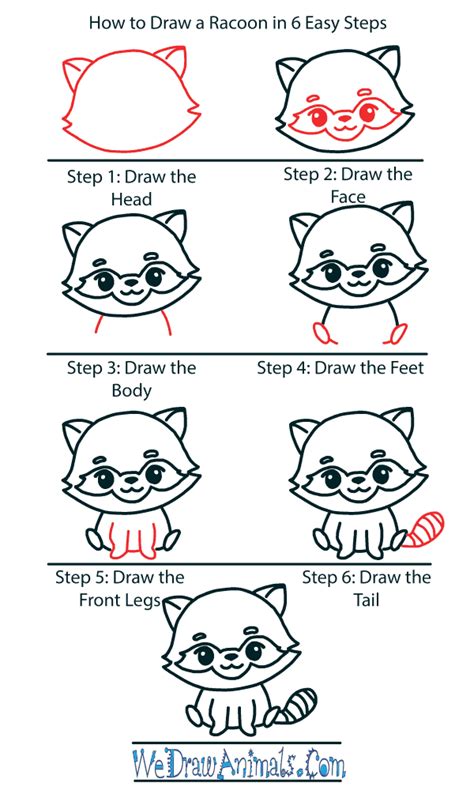 How to Draw a Racoon in 6 Easy Steps

Step 1: Draw the Head

Step 2: Draw the Face

Step 3: Draw the Body

Step 4: Draw the Feet

Step 5: Draw the Front Legs

Step 6: Draw the Tail

WeDrawAnimals.Com