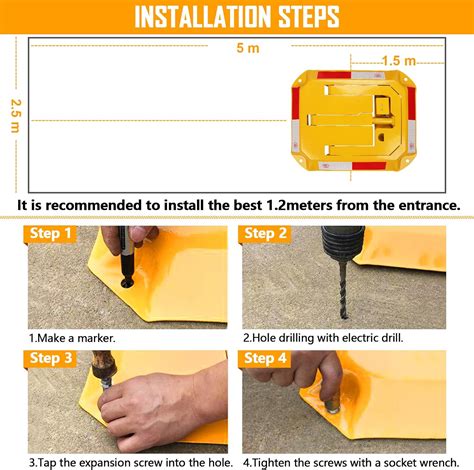 INSTALLATION STEPS

5 m

1.5 m

2.5 m

It is recommended to install the best 1.2meters from the entrance.

Step 1

1.Make a marker.

Step 2

2.Hole drilling with electric drill.

Step 3

3.Tap the expansion screw into the hole.

Step 4

4.Tighten the screws with a socket wrench.