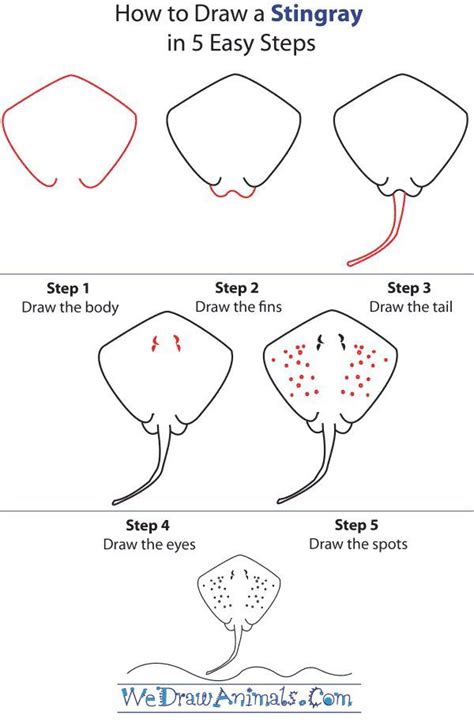 How to Draw a Stingray
in 5 Easy Steps

Step 1
Draw the body

Step 2
Draw the fins

Step 3
Draw the tail

Step 4
Draw the eyes

Step 5
Draw the spots

WeDrawAnimals.Com