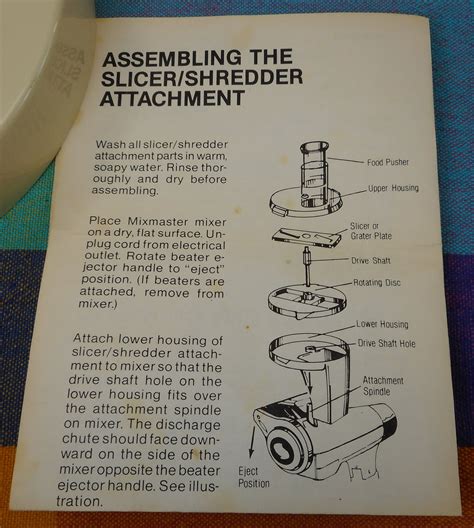 ASSEMBLING THE SLICER/SHREDDER ATTACHMENT

Wash all slicer/shredder attachment parts in warm, soapy water. Rinse thoroughly and dry before assembling.

Place Mixmaster mixer on a dry, flat surface. Unplug cord from electrical outlet. Rotate beater ejector handle to "eject" position. (If beaters are attached, remove from mixer.)

Attach lower housing of slicer/shredder attachment to mixer so that the drive shaft hole on the lower housing fits over the attachment spindle on mixer. The discharge chute should face downward on the side of the mixer opposite the beater ejector handle. See illustration.

Food Pusher
Upper Housing
Slicer or Grater Plate
Drive Shaft
Rotating Disc
Lower Housing
Drive Shaft Hole
Attachment Spindle
Eject Position