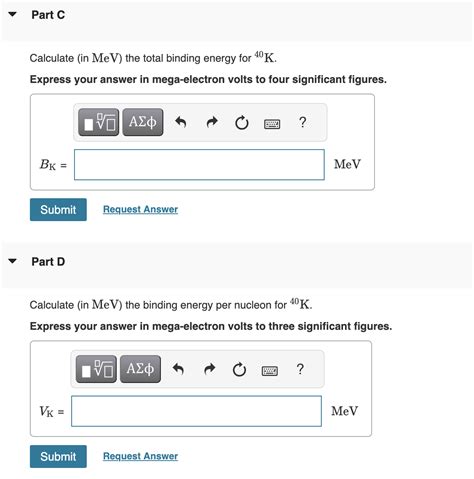 Part C

Calculate (in $\mathrm{MeV}$) the total binding energy for $^{40}\mathrm{K}$.

**Express your answer in mega-electron volts to four significant figures.**

ΑΣφ ?

$B_{\mathrm{K}}$ = MeV

Submit Request Answer

Part D

Calculate (in $\mathrm{MeV}$) the binding energy per nucleon for $^{40}\mathrm{K}$.

**Express your answer in mega-electron volts to three significant figures.**

ΑΣφ ?

$V_{\mathrm{K}}$ = MeV

Submit Request Answer