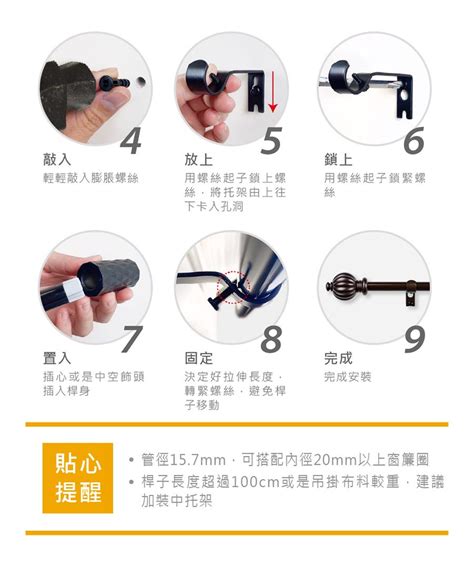 4
敲入
輕輕敲入膨脹螺絲

5
放上
用螺絲起子鎖上螺絲，將托架由上往下卡入孔洞

6
鎖上
用螺絲起子鎖緊螺絲

7
置入
插心或是中空飾頭插入桿身

8
固定
決定好拉伸長度，轉緊螺絲，避免桿子移動

9
完成
完成安裝

貼心提醒

• 管徑15.7mm，可搭配內徑20mm以上窗簾圈
• 桿子長度超過100cm或是吊掛布料較重，建議加裝中托架