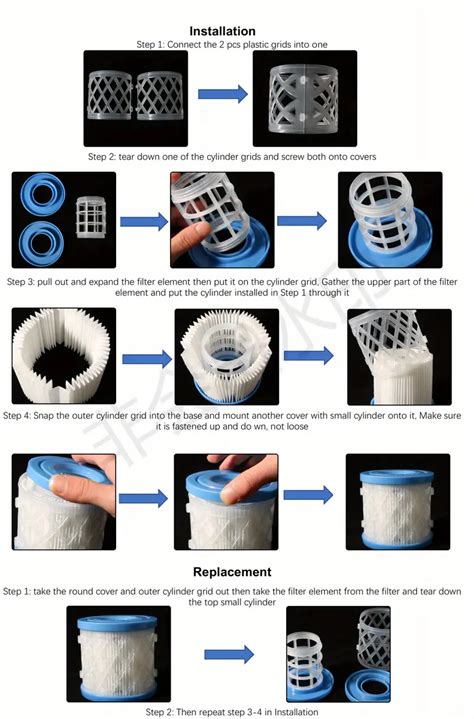 Installation

Step 1: Connect the 2 pcs plastic grids into one

Step 2: tear down one of the cylinder grids and screw both onto covers

Step 3: pull out and expand the filter element then put it on the cylinder grid, Gather the upper part of the filter element and put the cylinder installed in Step 1 through it

Step 4: Snap the outer cylinder grid into the base and mount another cover with small cylinder onto it, Make sure it is fastened up and do wn, not loose

Replacement

Step 1: take the round cover and outer cylinder grid out then take the filter element from the filter and tear down the top small cylinder

Step 2: Then repeat step 3-4 in Installation