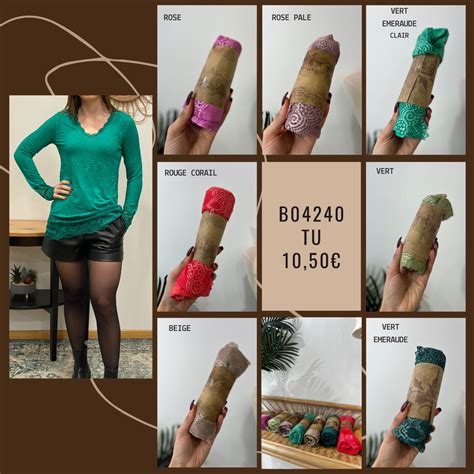 ROSE

ROSE PALE

VERT EMERAUDE CLAIR

ROUGE CORAIL

B04240
TU
10,50€

VERT

BEIGE

VERT EMERAUDE