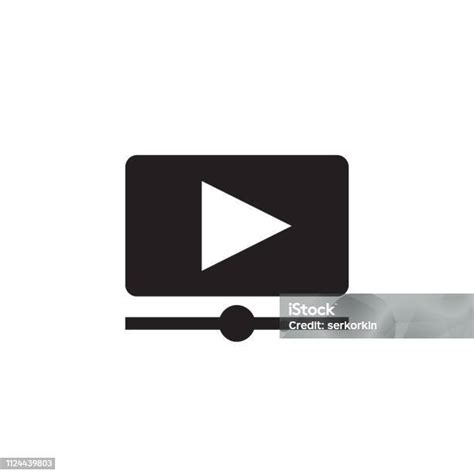 iStock
Credit: serkorkin

1124439803