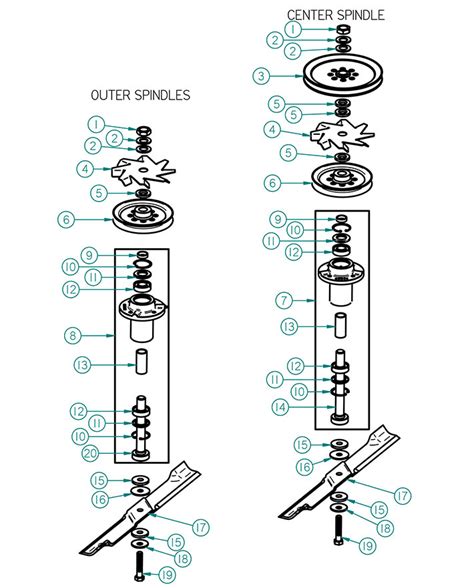 OUTER SPINDLES

1
2
2
4
5
6
9
10
11
12
8
13
12
11
10
20
15
16
17
15
18
19

CENTER SPINDLE

1
2
2
3
5
5
4
5
6
9
10
11
12
7
13
12
11
10
14
15
16
17
15
18
19