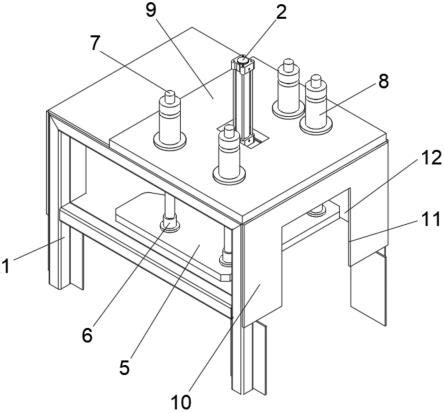 9
2
7
8
12
11
1
6
5
10