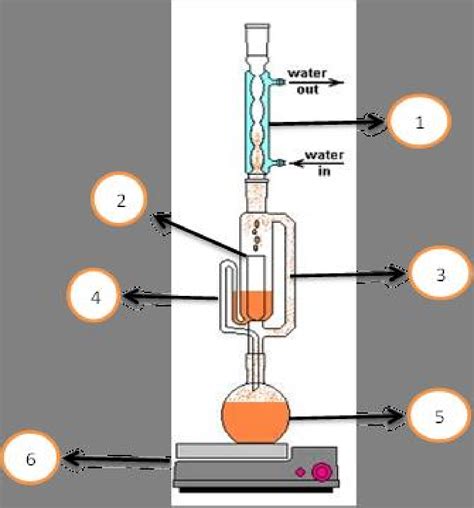 water out

1

water in

2

3

4

5

6