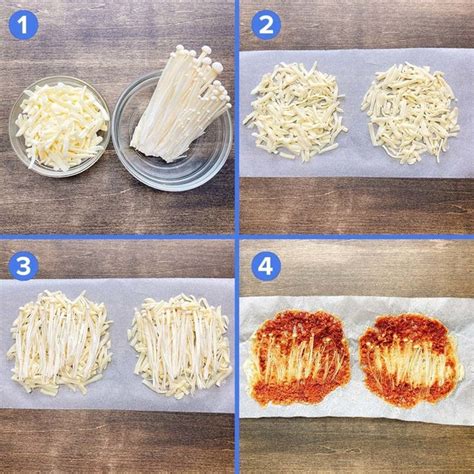 1

2

3

4