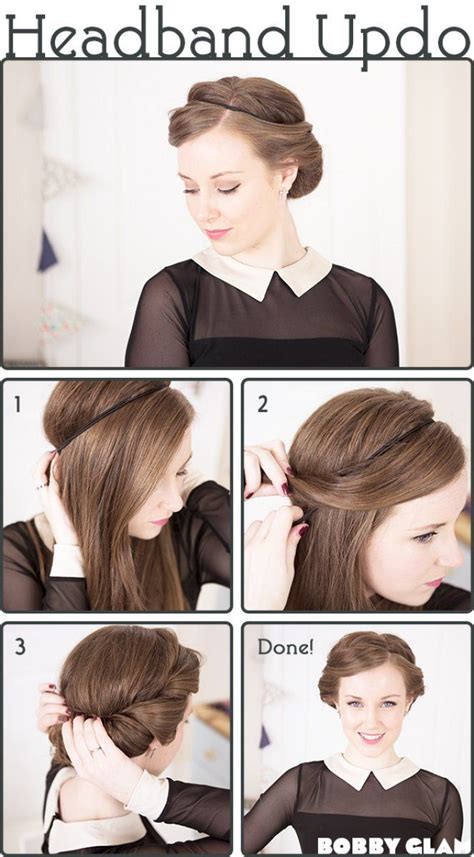 Headband Updo

1

2

3

Done!

BOBBY GLAM