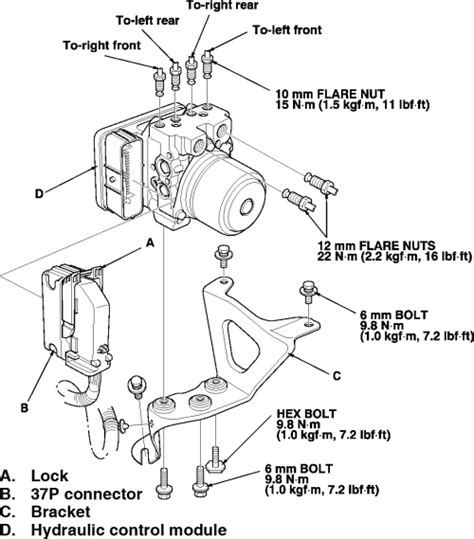 To-right rear
To-left rear
To-left front
To-right front

10 mm FLARE NUT
15 N·m (1.5 kgf·m, 11 lbf·ft)

D

12 mm FLARE NUTS
22 N·m (2.2 kgf·m, 16 lbf·ft)

A

6 mm BOLT
9.8 N·m
(1.0 kgf·m, 7.2 lbf·ft)

C

B

HEX BOLT
9.8 N·m
(1.0 kgf·m, 7.2 lbf·ft)

6 mm BOLT
9.8 N·m
(1.0 kgf·m, 7.2 lbf·ft)

A. Lock
B. 37P connector
C. Bracket
D. Hydraulic control module