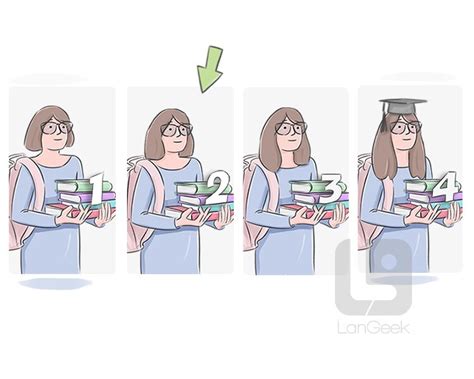 1

2

3

4

LanGeek