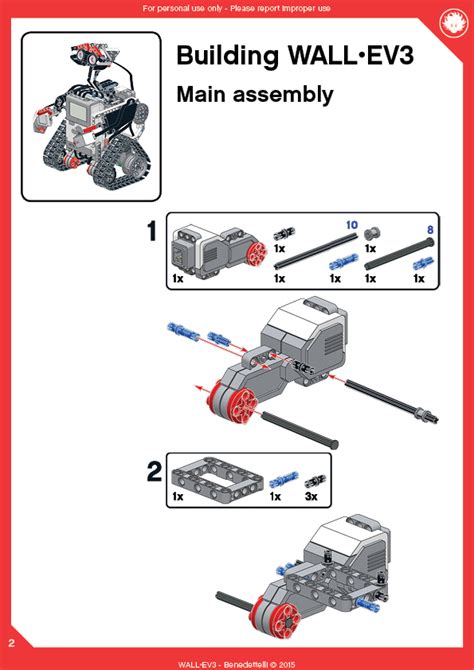 For personal use only - Please report improper use

Building WALL·EV3

Main assembly

1

1x

1x

10

1x

1x

1x

8

1x

1x

2

1x

1x

3x

2

WALL·EV3 - Benedettelli © 2015