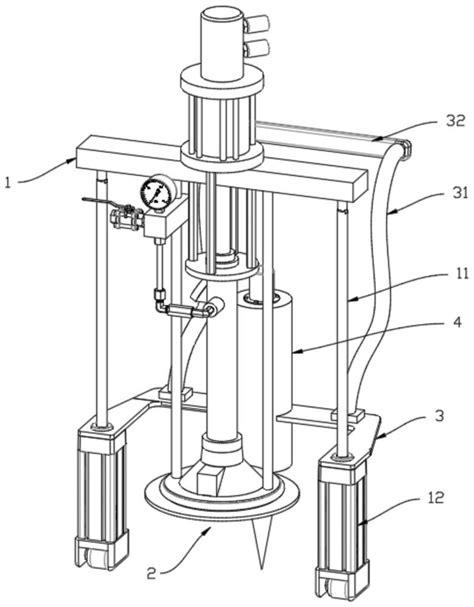 32
1
31
11
4
3
12
2