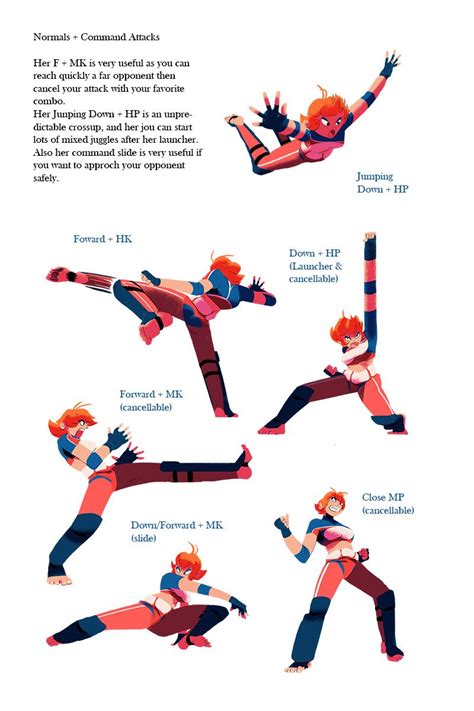 Normals + Command Attacks

Her F + MK is very useful as you can reach quickly a far opponent then cancel your attack with your favorite combo.
Her Jumping Down + HP is an unpredictable crossup, and her jou can start lots of mixed juggles after her launcher.
Also her command slide is very useful if you want to approch your opponent safely.

Jumping Down + HP

Foward + HK

Down + HP (Launcher & cancellable)

Forward + MK (cancellable)

Close MP (cancellable)

Down/Forward + MK (slide)