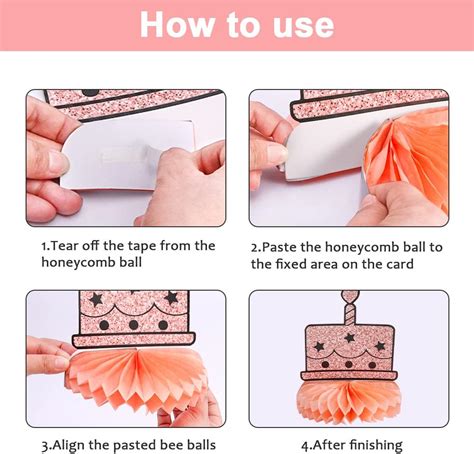 How to use

1.Tear off the tape from the honeycomb ball

2.Paste the honeycomb ball to the fixed area on the card

3.Align the pasted bee balls

4.After finishing