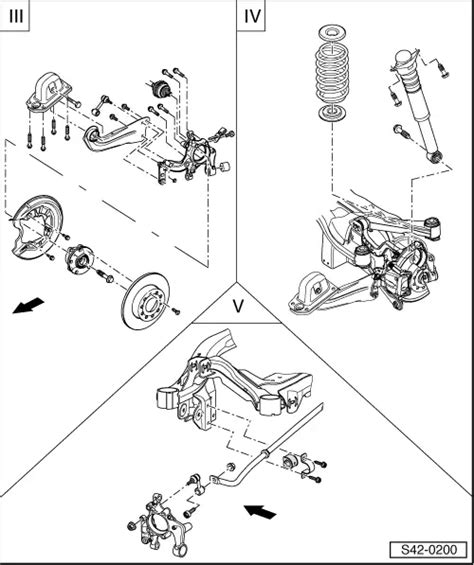 III

IV

V

S42-0200